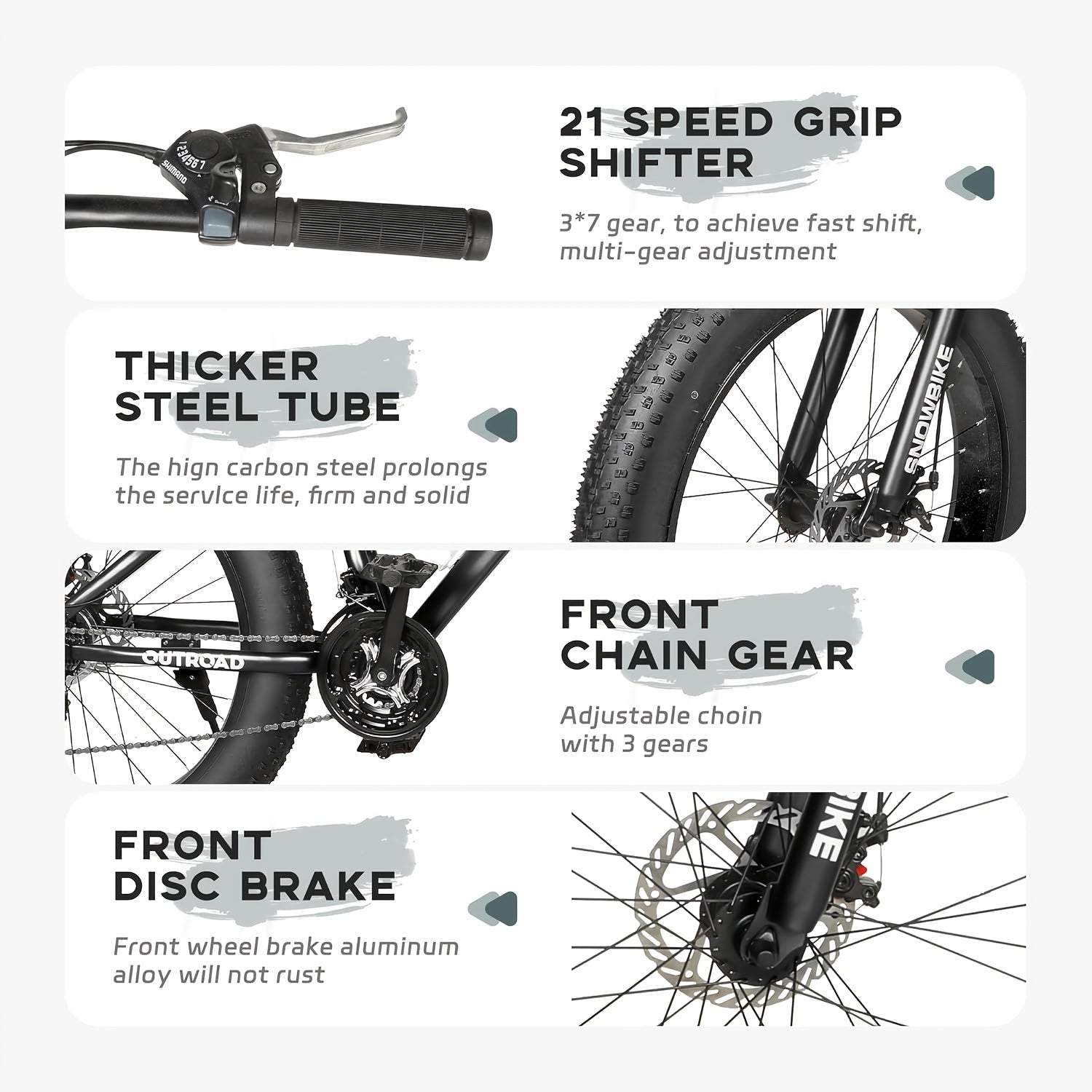 1234567
SHIMANO

21 SPEED GRIP SHIFTER

3*7 gear, to achieve fast shift, multi-gear adjustment

THICKER STEEL TUBE

The hign carbon steel prolongs the servlce life, firm and solid

SNOWBIKE

OUTROAD

FRONT CHAIN GEAR

Adjustable choin with 3 gears

FRONT DISC BRAKE

Front wheel brake aluminum alloy will not rust

BIKE